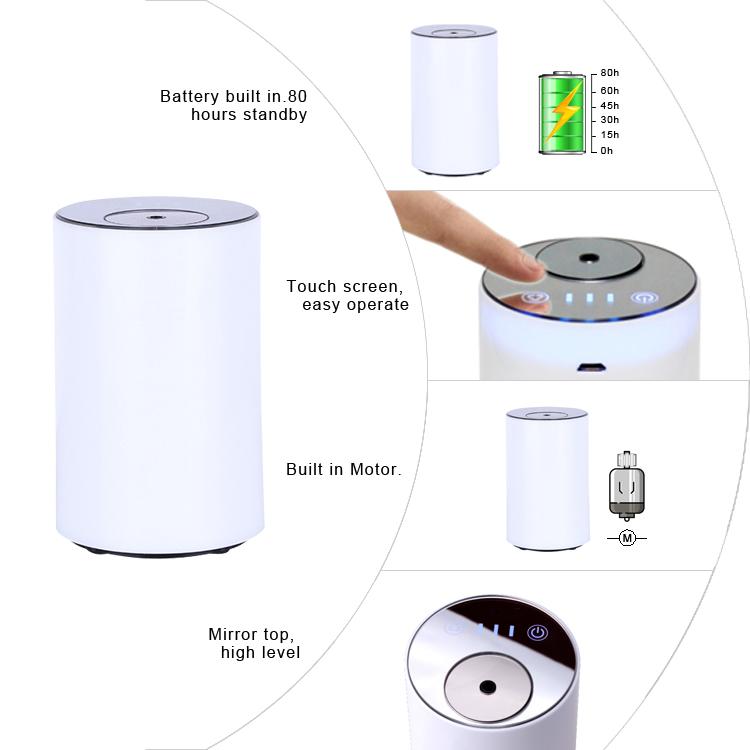 Battery built in.80 hours standby

80h
60h
45h
30h
15h
0h

Touch screen, easy operate

Built in Motor.

M

Mirror top, high level